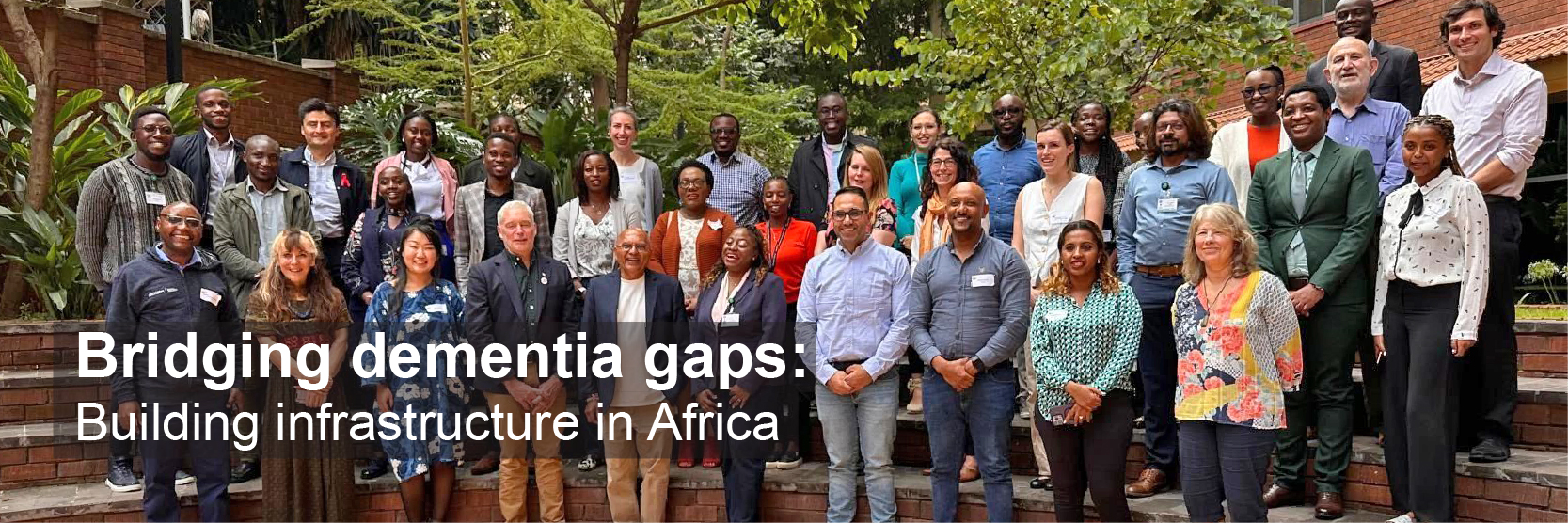 Bridging dementia gaps:
Building infrastructure in Africa