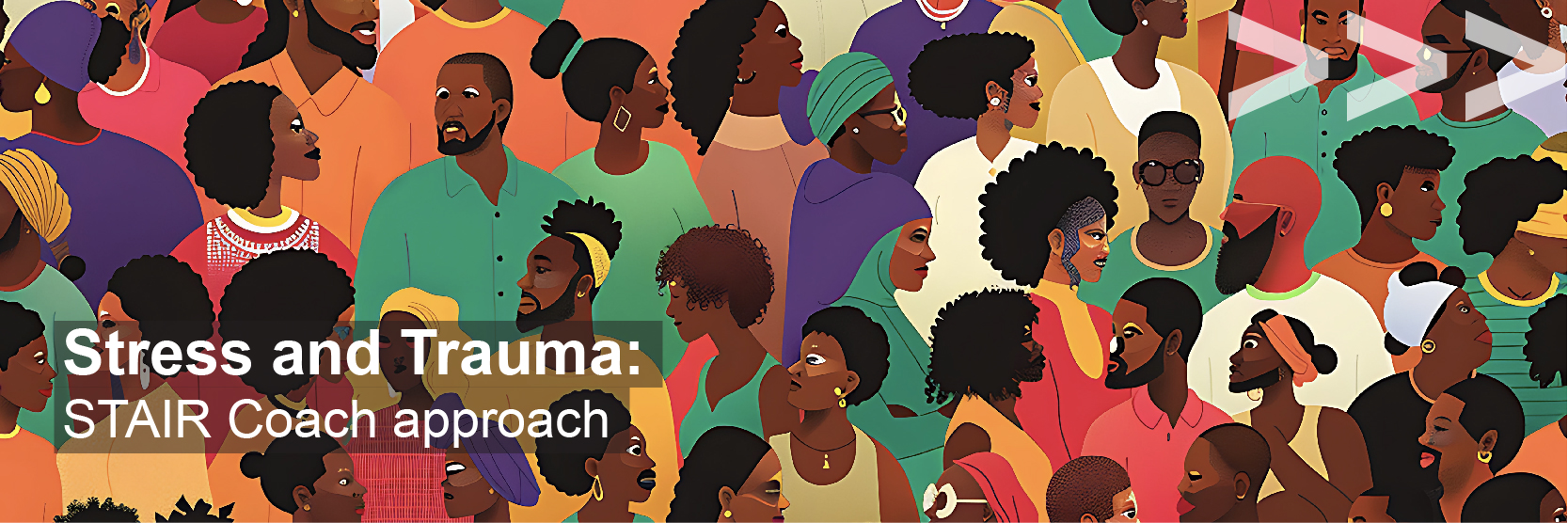 Stress and Trauma:
STAIR Coach approach