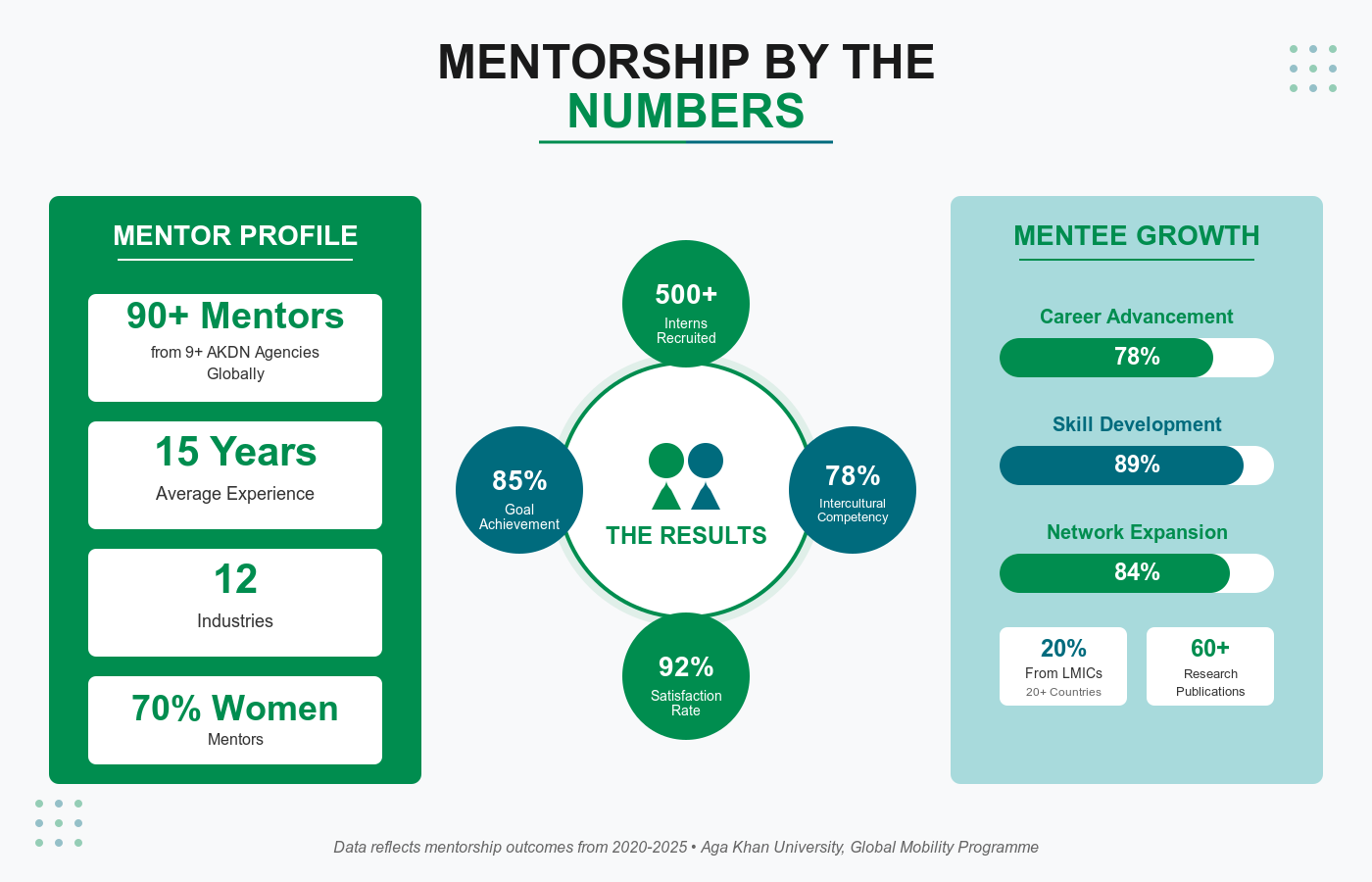 MENTORSHIP BY THE NUMBERS

MENTOR PROFILE

90+ Mentors
from 9+ AKDN Agencies Globally

15 Years
Average Experience

12
Industries

70% Women
Mentors

500+
Interns Recruited

85%
Goal Achievement

THE RESULTS

78%
Intercultural Competency

92%
Satisfaction Rate

MENTEE GROWTH

Career Advancement
78%

Skill Development
89%

Network Expansion
84%

20%
From LMICs
20+ Countries

60+
Research Publications

Data reflects mentorship outcomes from 2020-2025 • Aga Khan University, Global Mobility Programme