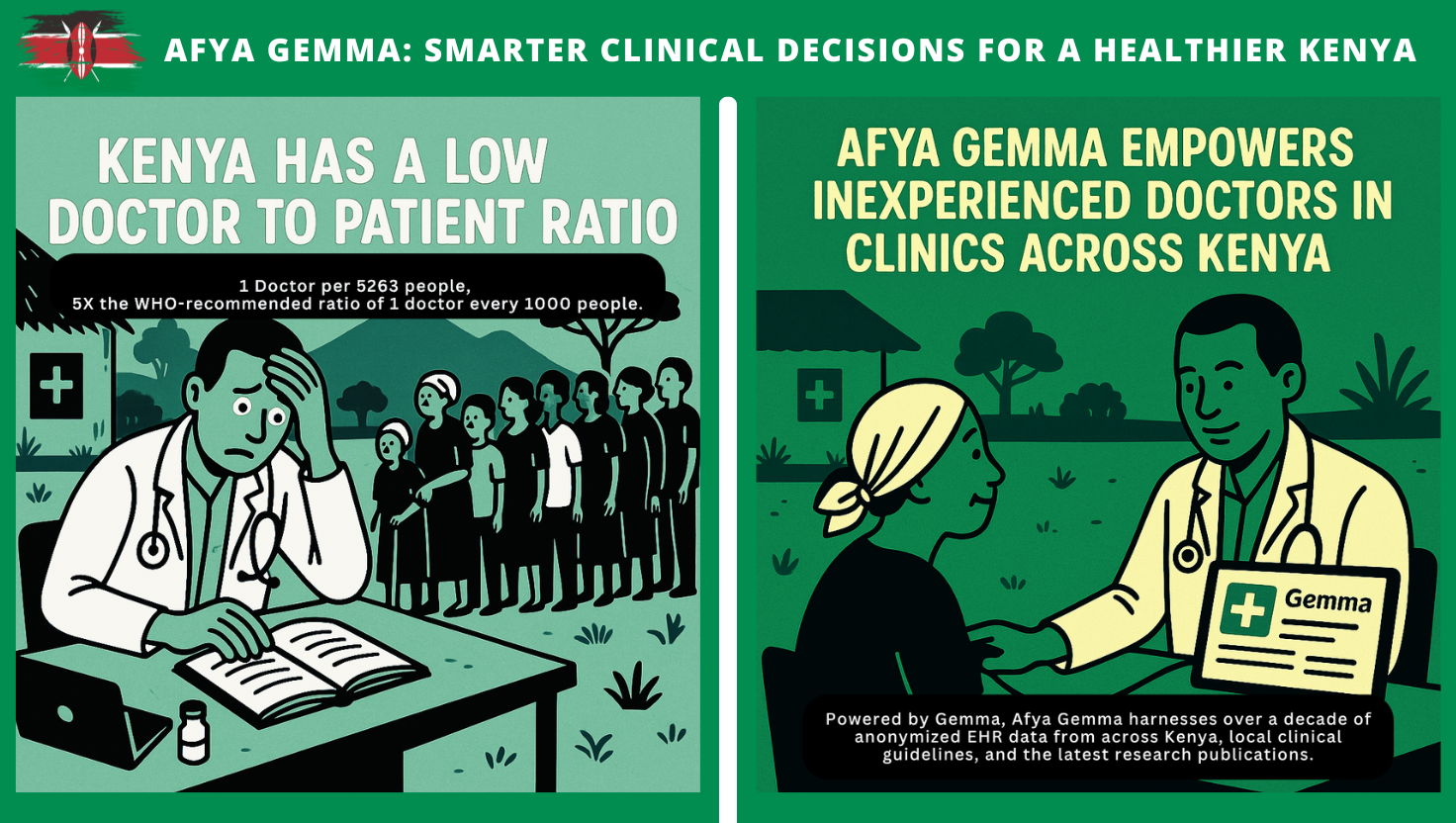 AFYA GEMMA: SMARTER CLINICAL DECISIONS FOR A HEALTHIER KENYA

KENYA HAS A LOW DOCTOR TO PATIENT RATIO

1 Doctor per 5263 people, 5X the WHO-recommended ratio of 1 doctor every 1000 people.

AFYA GEMMA EMPOWERS INEXPERIENCED DOCTORS IN CLINICS ACROSS KENYA

Gemma

Powered by Gemma, Afya Gemma harnesses over a decade of anonymized EHR data from across Kenya, local clinical guidelines, and the latest research publications.