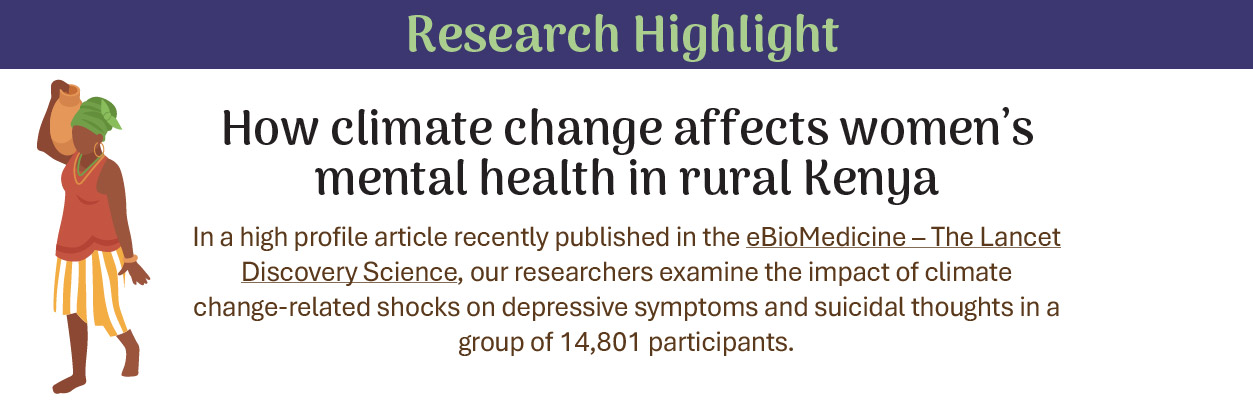 Research Highlight

How climate change affects women's mental health in rural Kenya

In a high profile article recently published in the eBioMedicine – The Lancet Discovery Science, our researchers examine the impact of climate change-related shocks on depressive symptoms and suicidal thoughts in a group of 14,801 participants.