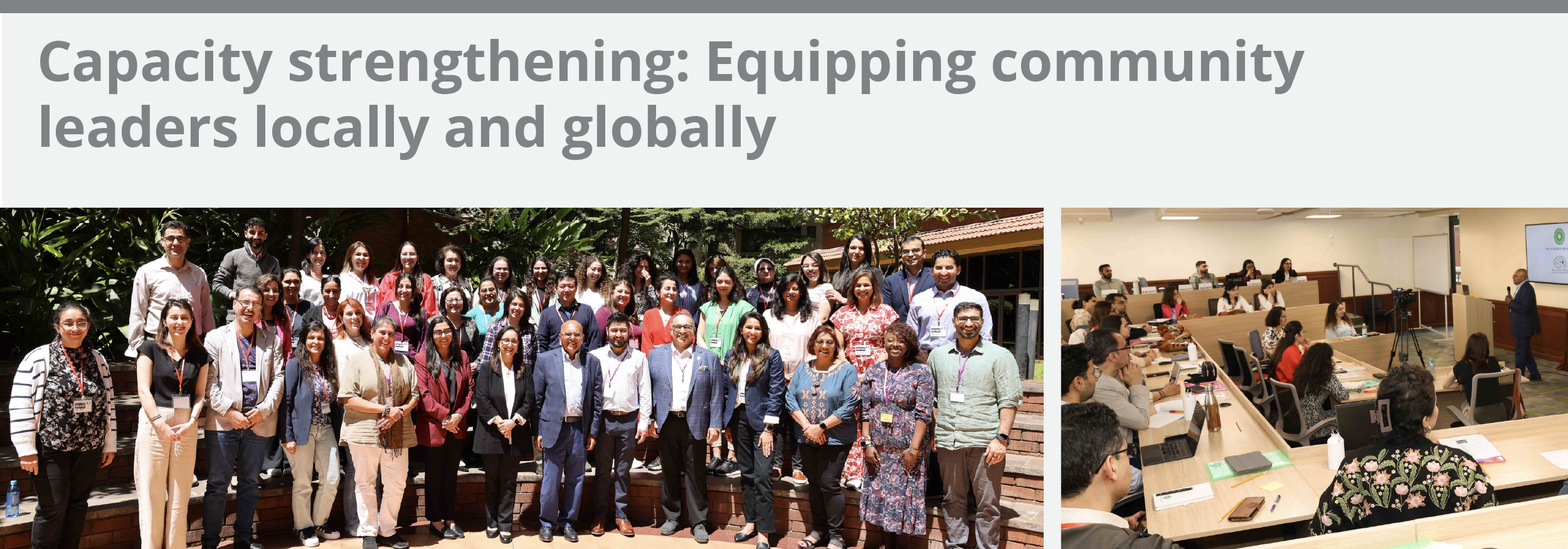 Capacity strengthening: Equipping community leaders locally and globally