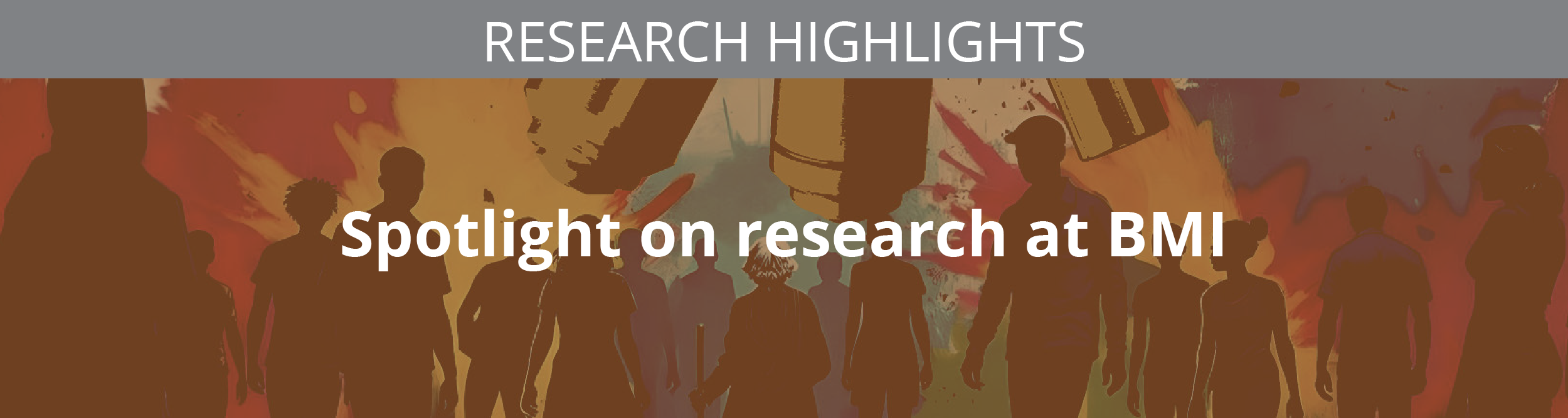 RESEARCH HIGHLIGHTS

Spotlight on research at BMI