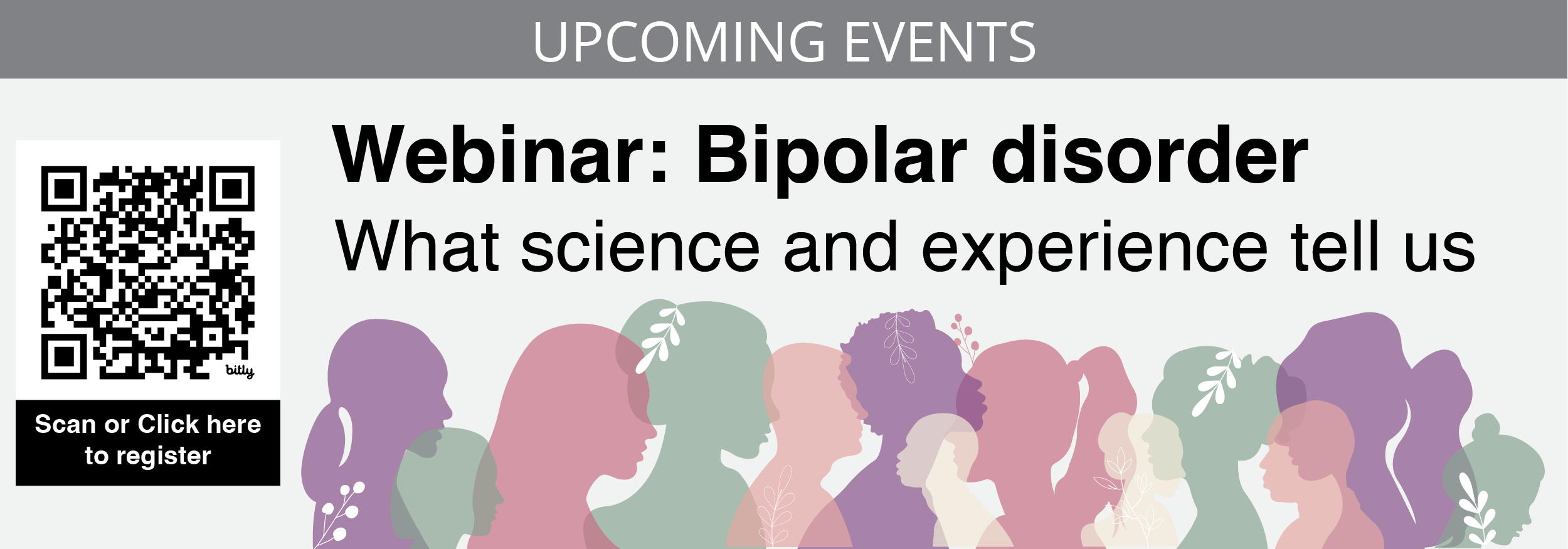 UPCOMING EVENTS

bitly

Scan or Click here to register

Webinar: Bipolar disorder

What science and experience tell us